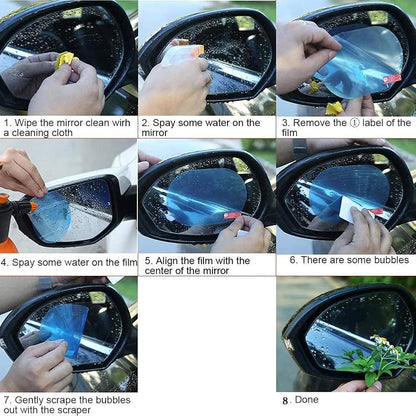 1. Wipe the mirror clean wirh a cleaning cloth

2. Spay some water on the mirror

3. Remove the ① label of the film

4. Spay some water on the film

5. Align the film with the center of the mirror

6. There are some bubbles

7. Gently scrape the bubbles out with the scraper

8. Done